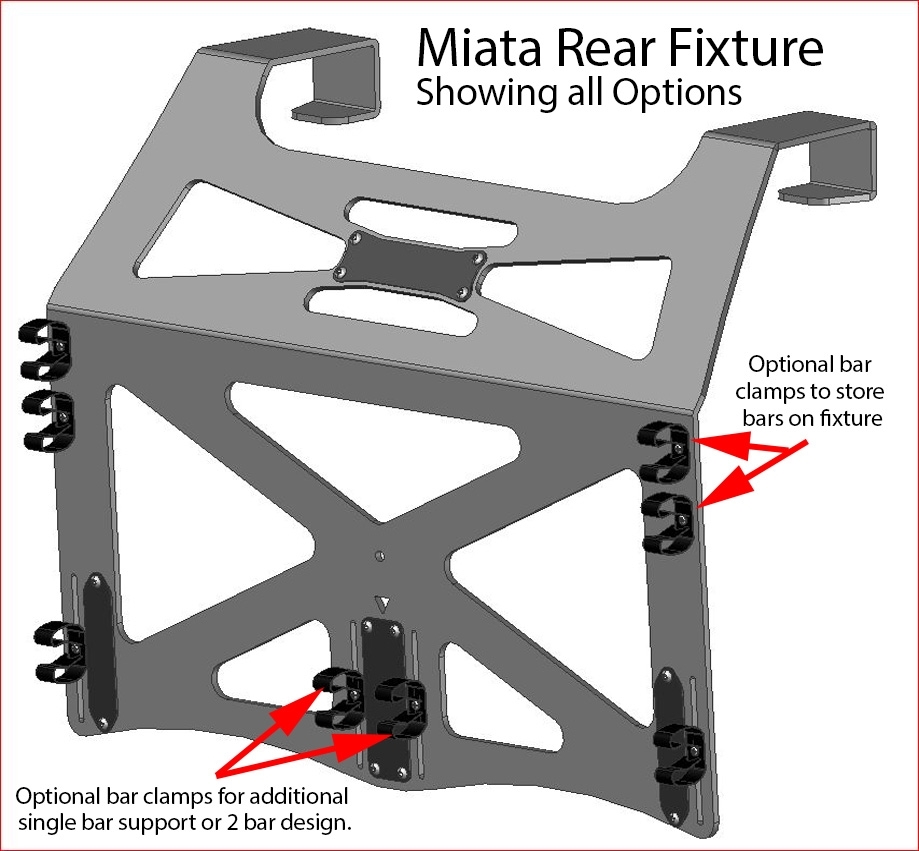 Miata Rear Fixture
Showing all Options

Optional bar clamps to store bars on fixture

Optional bar clamps for additional single bar support or 2 bar design.