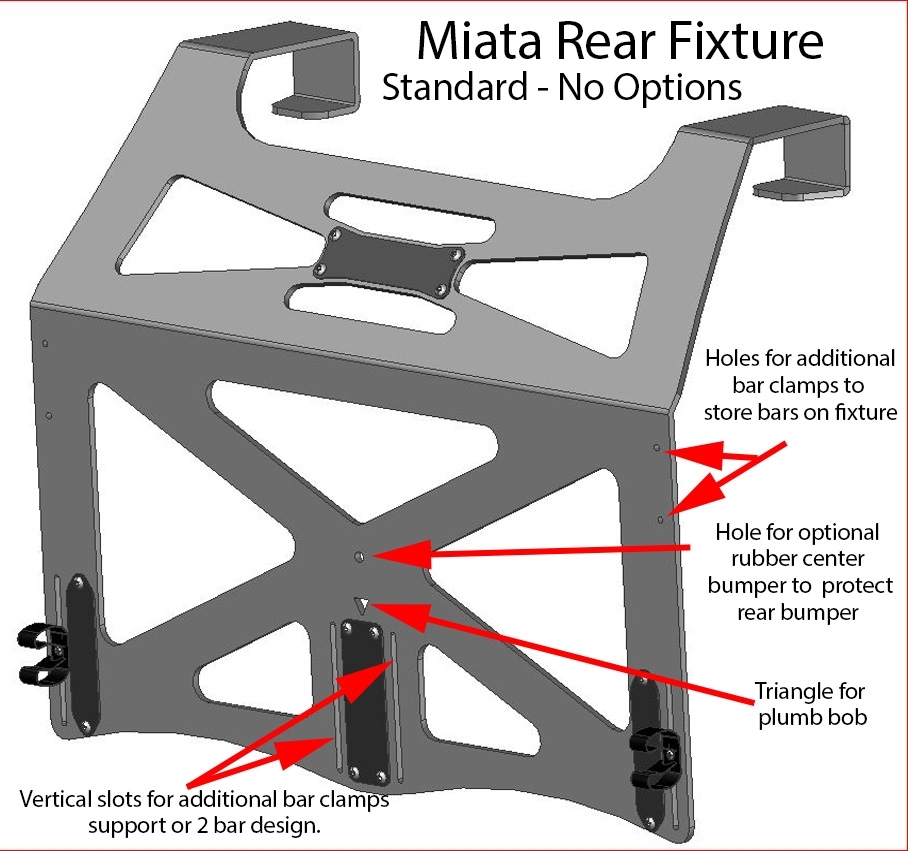 Miata Rear Fixture
Standard - No Options

Holes for additional bar clamps to store bars on fixture

Hole for optional rubber center bumper to protect rear bumper

Triangle for plumb bob

Vertical slots for additional bar clamps support or 2 bar design.