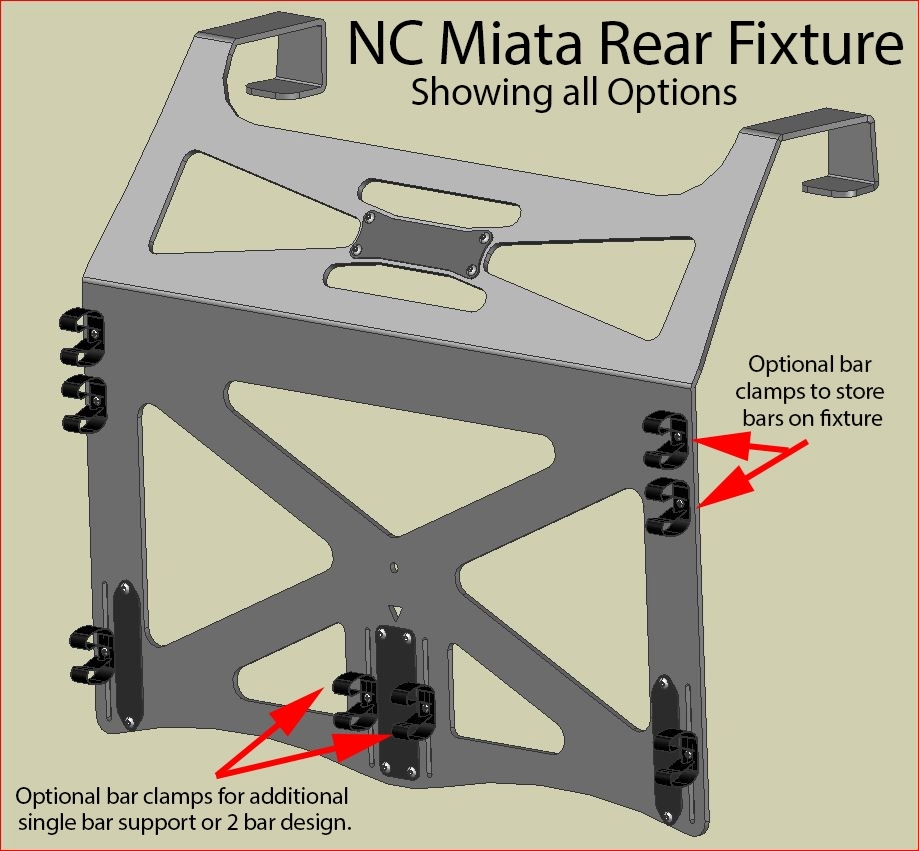 NC Miata Rear Fixture
Showing all Options

Optional bar clamps to store bars on fixture

Optional bar clamps for additional single bar support or 2 bar design.