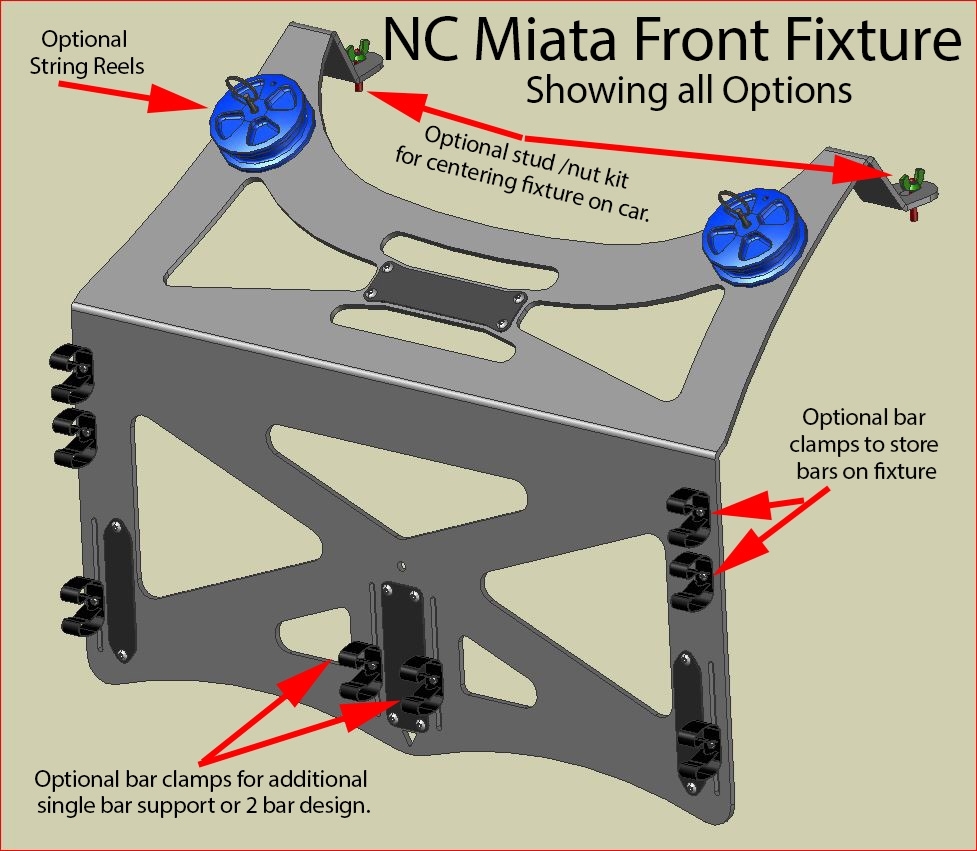 NC Miata Front Fixture
Showing all Options

Optional String Reels

Optional stud /nut kit for centering fixture on car.

Optional bar clamps to store bars on fixture

Optional bar clamps for additional single bar support or 2 bar design.